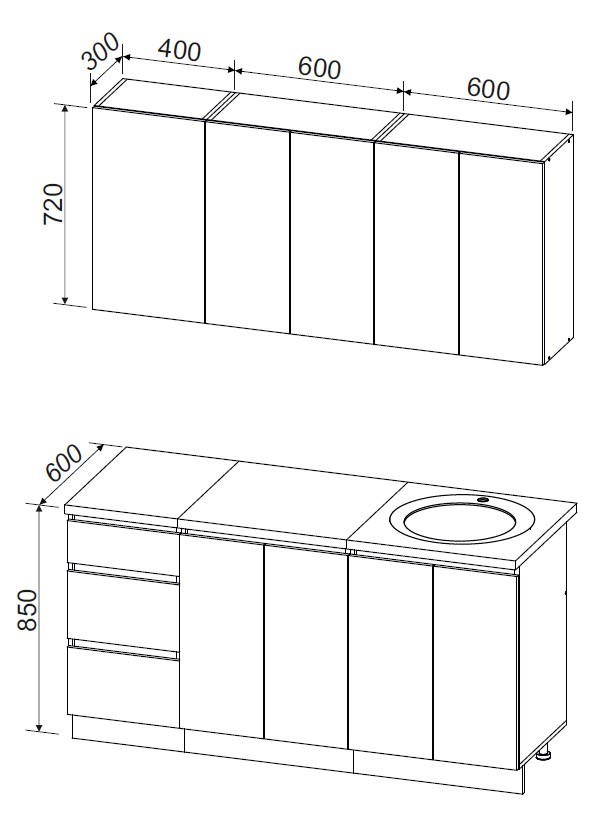 300
400
600
600
720
600
850